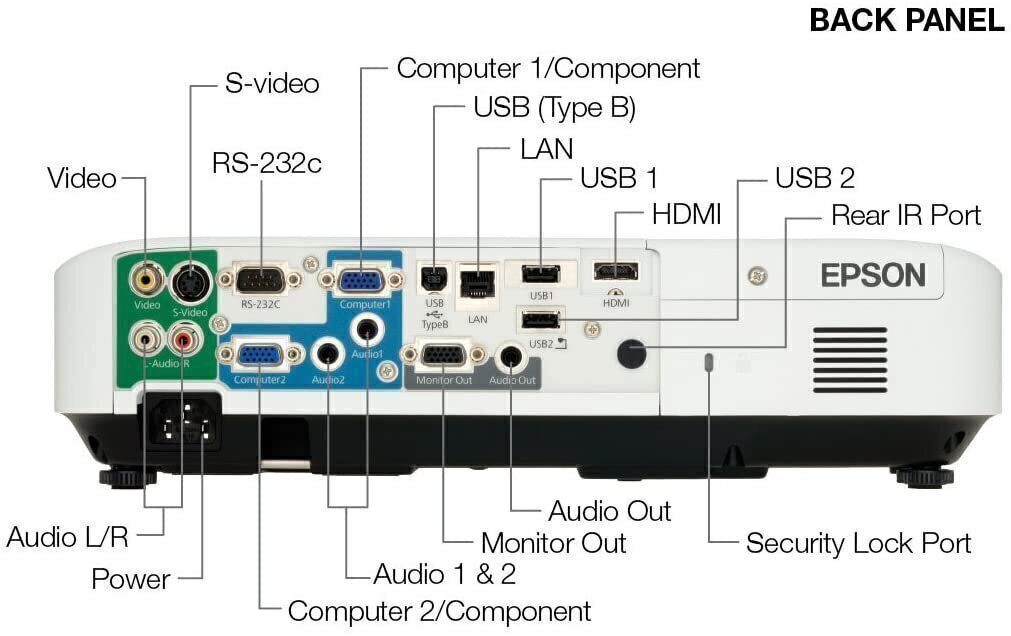 BACK PANEL

S-video

Computer 1/Component

USB (Type B)

LAN

RS-232c

Video

USB 1

USB 2

HDMI

Rear IR Port

EPSON

Video

S-Video

RS-232C

Computer1

USB TypeB

LAN

USB1

HDMI

USB2

L-Audio-R

Computer2

Audio2

Audio1

Monitor Out

Audio Out

Audio Out

Monitor Out

Security Lock Port

Audio L/R

Power

Audio 1 & 2

Computer 2/Component